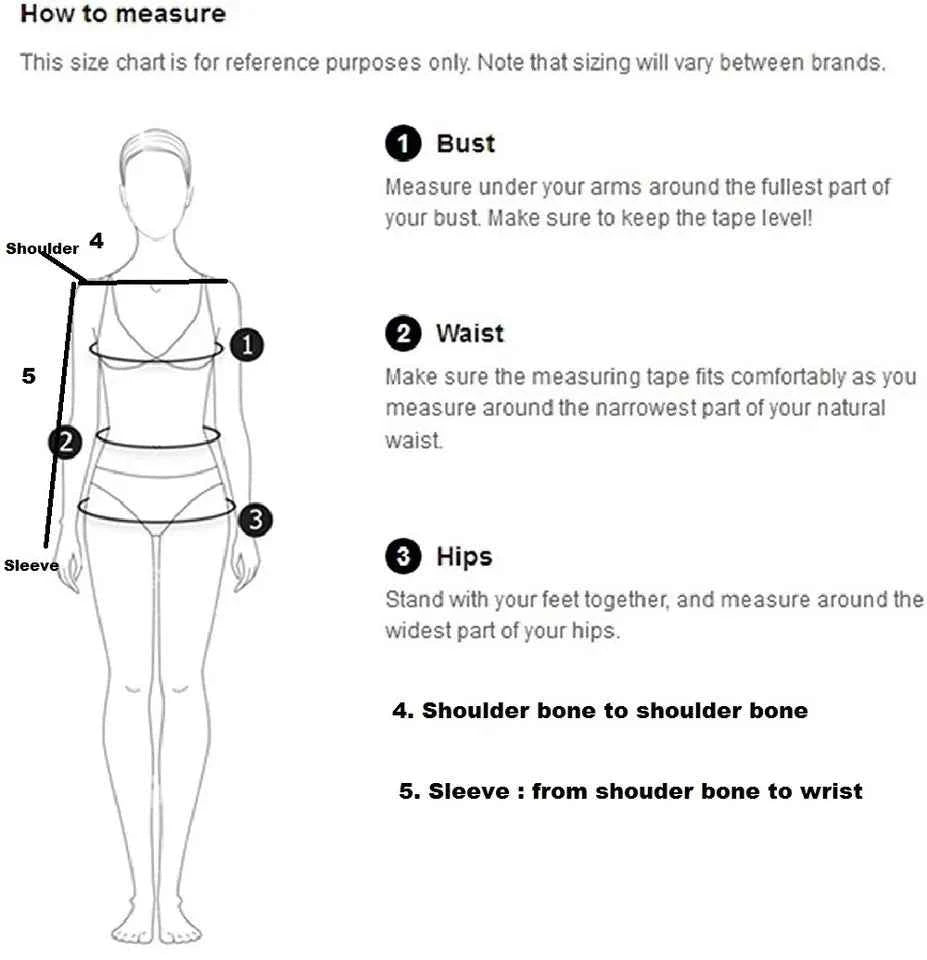 How to measure

This size chart is for reference purposes only. Note that sizing will vary between brands.

Shoulder 4

5

1

2

3

Sleeve

1 Bust

Measure under your arms around the fullest part of your bust. Make sure to keep the tape level!

2 Waist

Make sure the measuring tape fits comfortably as you measure around the narrowest part of your natural waist.

3 Hips

Stand with your feet together, and measure around the widest part of your hips.

4. Shoulder bone to shoulder bone

5. Sleeve : from shouder bone to wrist